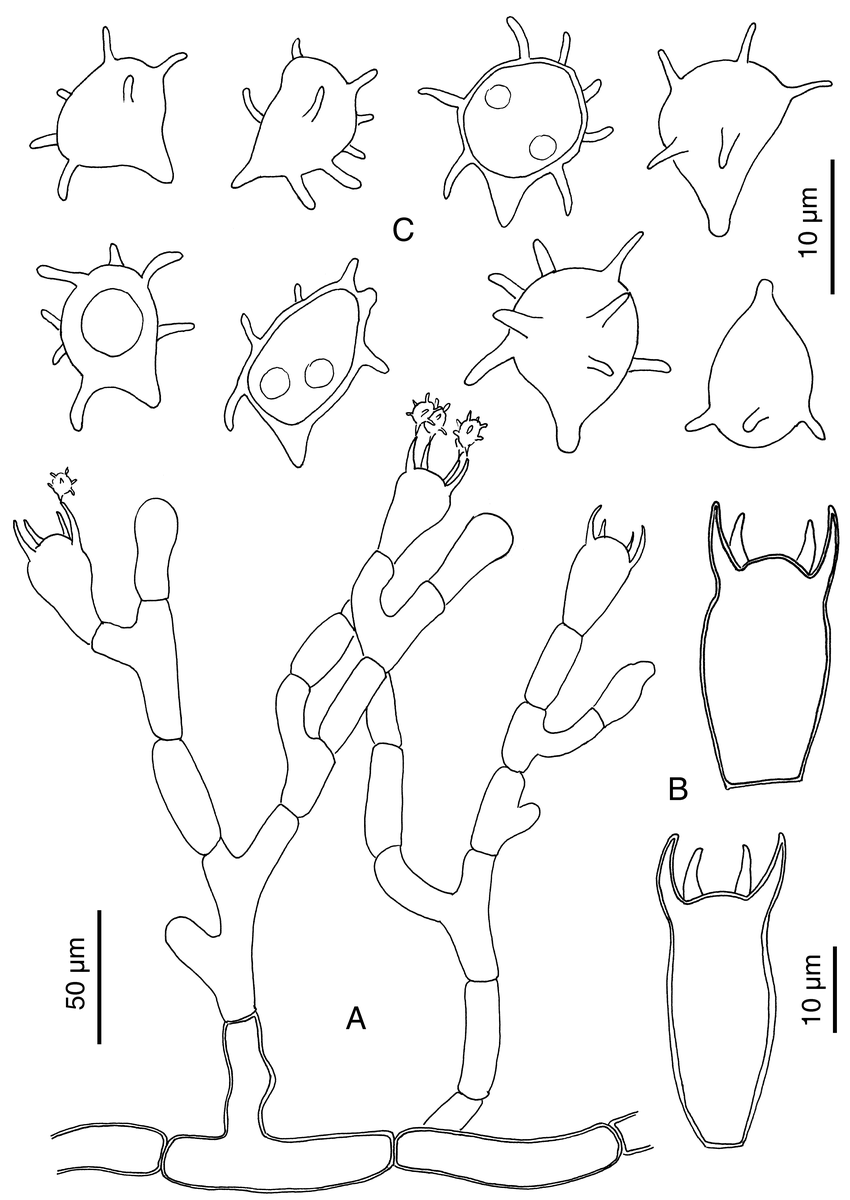 C

10 µm

B

50 µm

A

10 µm