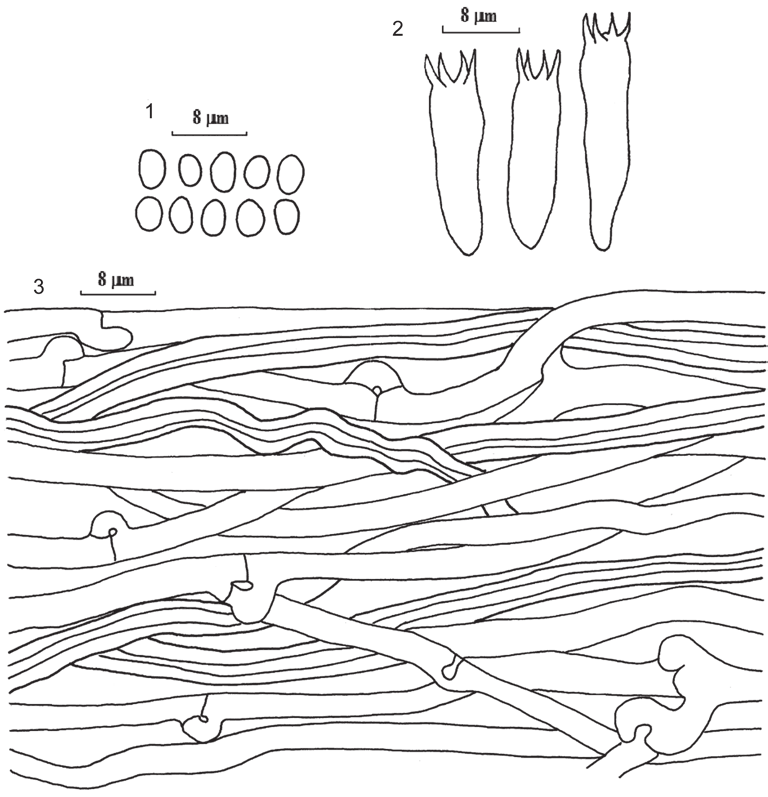 1
8 µm

2
8 µm

3
8 µm